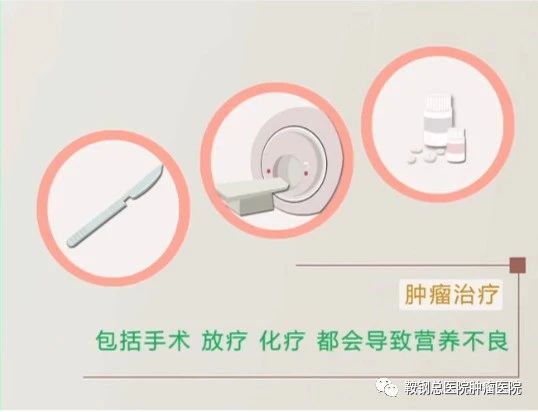 肿瘤治疗

包括手术 放疗 化疗 都会导致营养不良

鞍钢总医院肿瘤医院