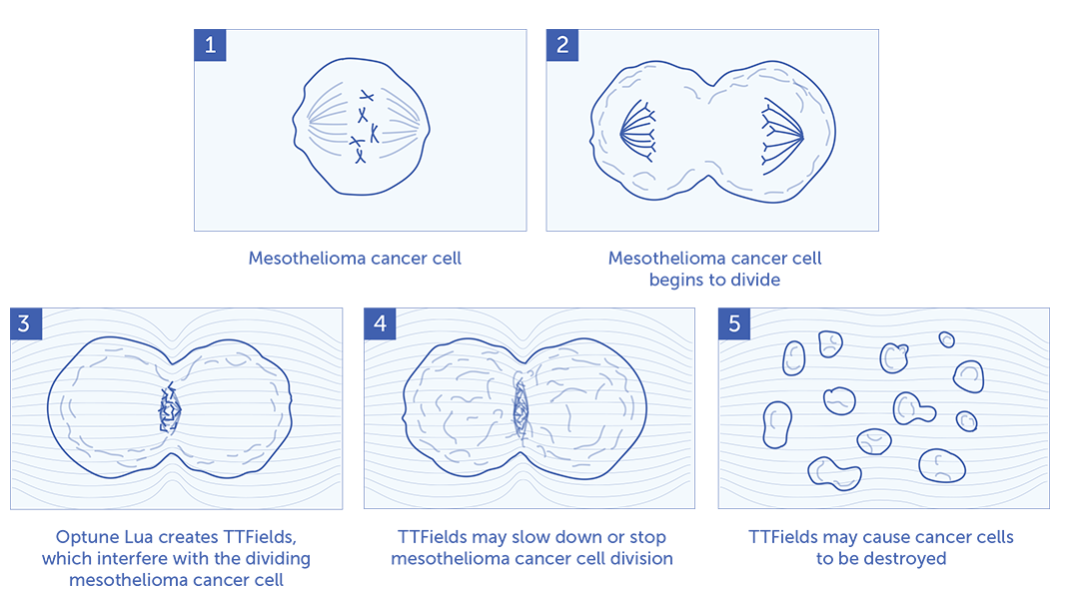 1

Mesothelioma cancer cell

2

Mesothelioma cancer cell begins to divide

3

Optune Lua creates TTFields, which interfere with the dividing mesothelioma cancer cell

4

TTFields may slow down or stop mesothelioma cancer cell division

5

TTFields may cause cancer cells to be destroyed