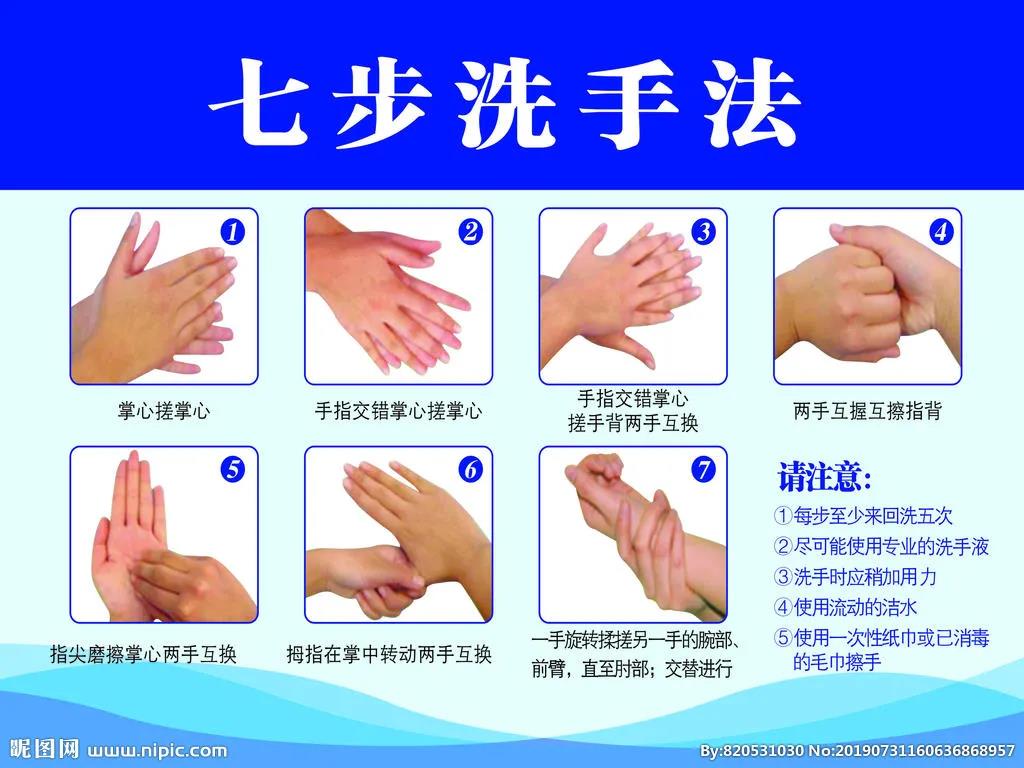 七步洗手法

1
掌心搓掌心

2
手指交错掌心搓掌心

3
手指交错掌心搓手背两手互换

4
两手互握互擦指背

5
指尖磨擦掌心两手互换

6
拇指在掌中转动两手互换

7
一手旋转揉搓另一手的腕部、前臂，直至肘部；交替进行

请注意:
①每步至少来回洗五次
②尽可能使用专业的洗手液
③洗手时应稍加用力
④使用流动的洁水
⑤使用一次性纸巾或已消毒的毛巾擦手

昵图网 www.nipic.com
By:820531030 No:20190731160636868957