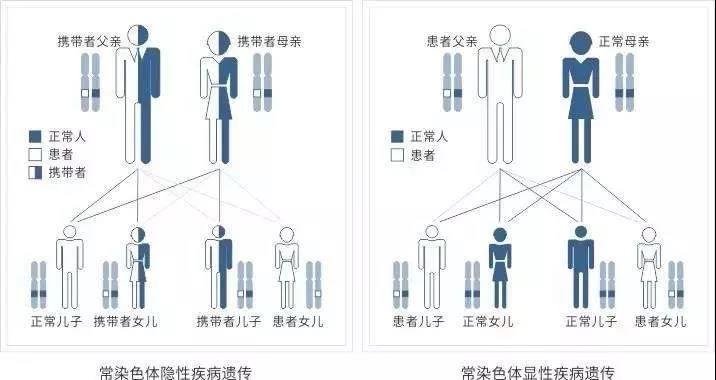 携带者父亲

携带者母亲

正常人
患者
携带者

正常儿子
携带者女儿
携带者儿子
患者女儿

常染色体隐性疾病遗传

患者父亲

正常母亲

正常人
患者

患者儿子
正常女儿
正常儿子
患者女儿

常染色体显性疾病遗传