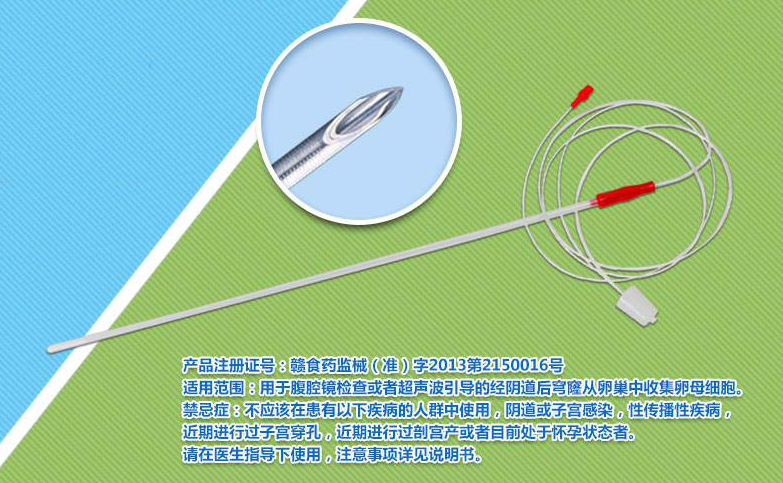 产品注册证号：赣食药监械（准）字2013第2150016号
适用范围：用于腹腔镜检查或者超声波引导的经阴道后穹窿从卵巢中收集卵母细胞。
禁忌症：不应该在患有以下疾病的人群中使用，阴道或子宫感染，性传播性疾病，近期进行过子宫穿孔，近期进行过剖宫产或者目前处于怀孕状态者。
请在医生指导下使用，注意事项详见说明书。